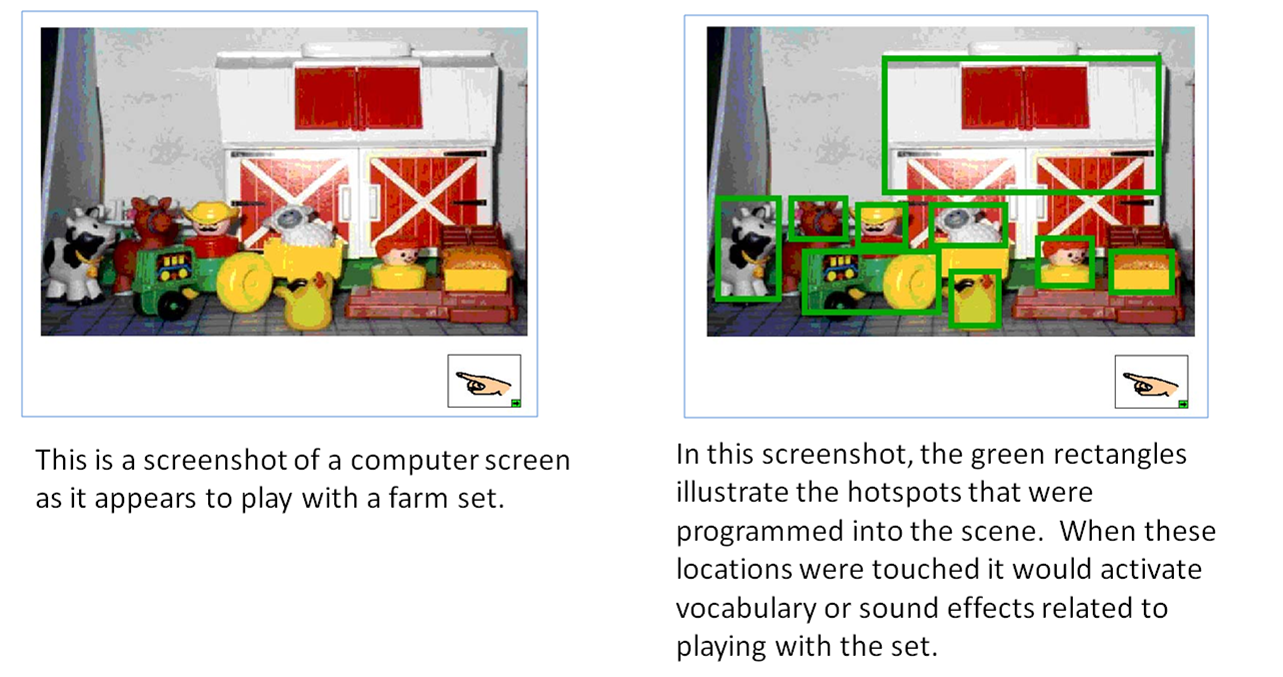 This is a screenshot of a computer screen as it appears to play with a farm set.

In this screenshot, the green rectangles illustrate the hotspots that were programmed into the scene. When these locations were touched it would activate vocabulary or sound effects related to playing with the set.